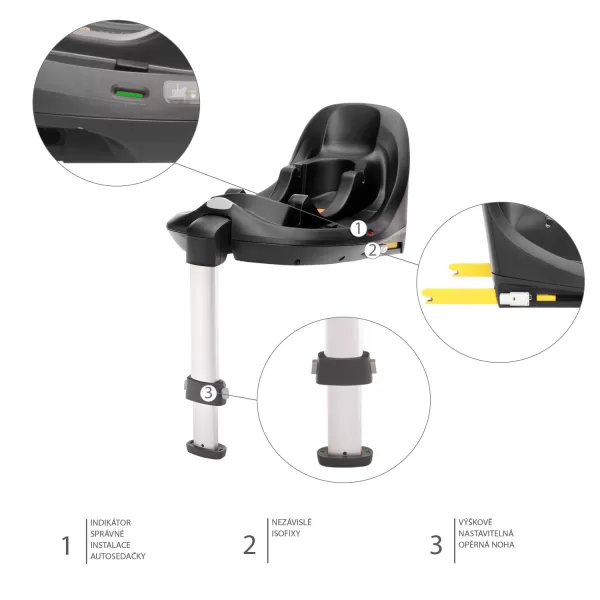 1

2

3

1 INDIKÁTOR SPRÁVNÉ INSTALACE AUTOSEDAČKY

2 NEZÁVISLÉ ISOFIXY

3 VÝŠKOVĚ NASTAVITELNÁ OPĚRNÁ NOHA